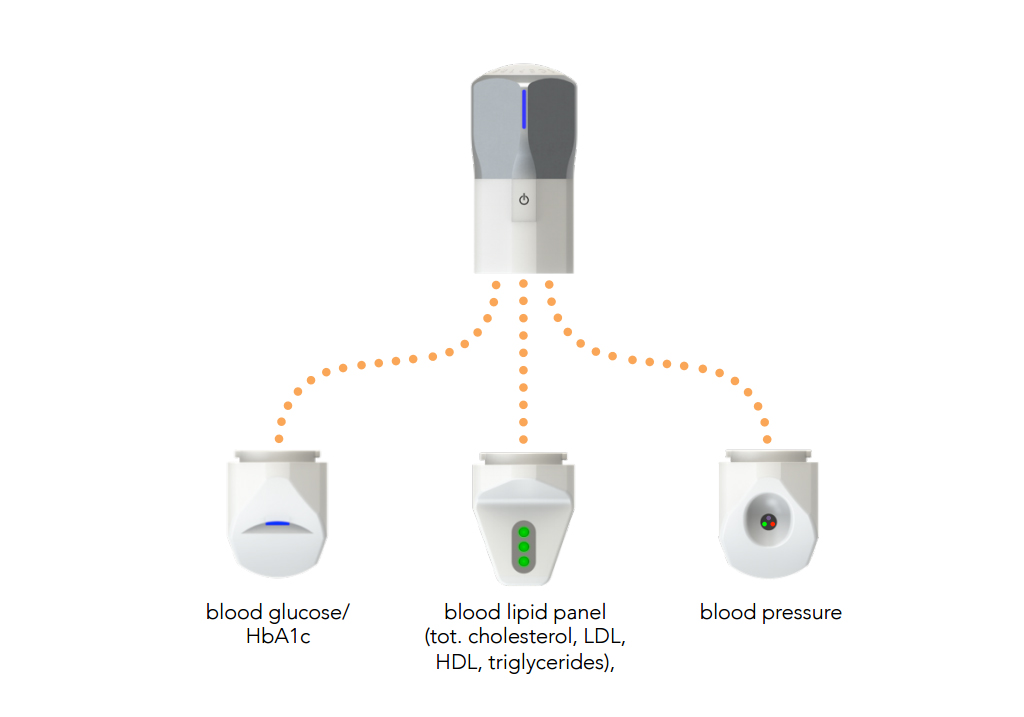 blood glucose/ HbA1c

blood lipid panel (tot. cholesterol, LDL, HDL, triglycerides),

blood pressure