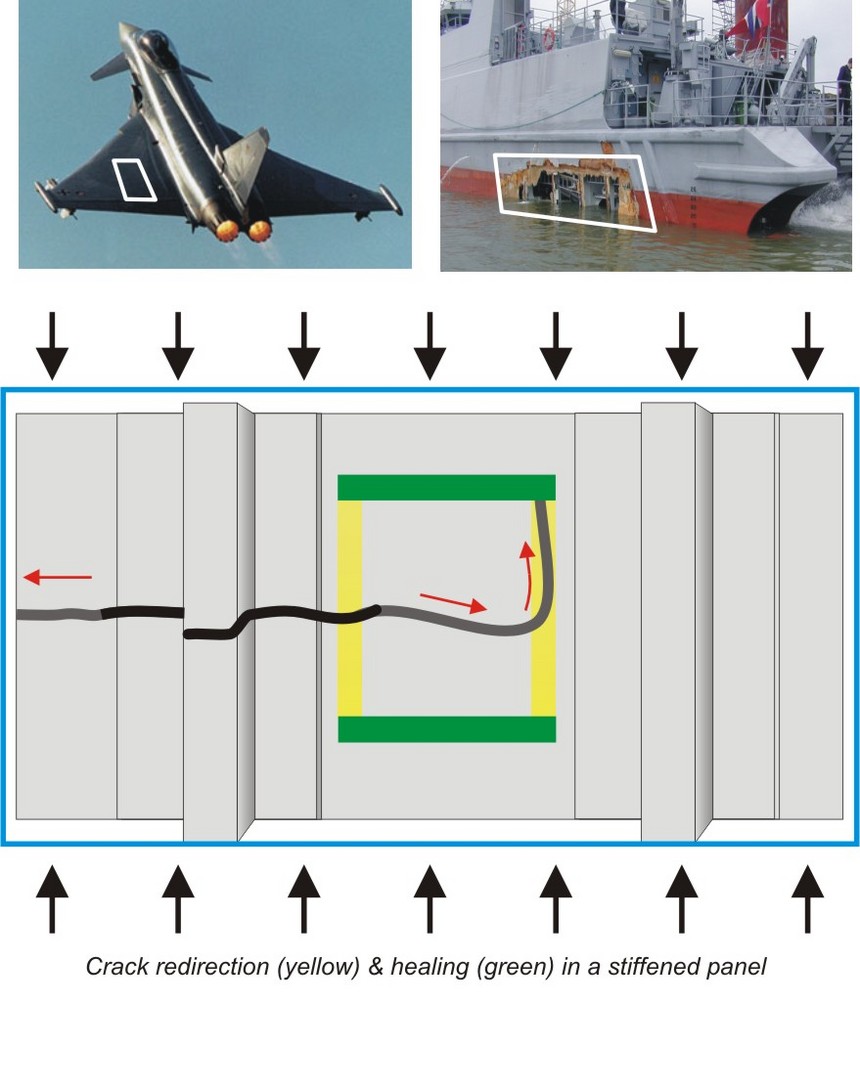 Crack redirection (yellow) & healing (green) in a stiffened panel