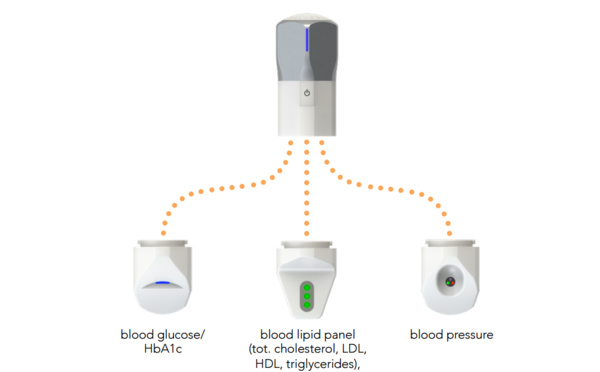 blood glucose/
HbA1c

blood lipid panel
(tot. cholesterol, LDL,
HDL, triglycerides),

blood pressure